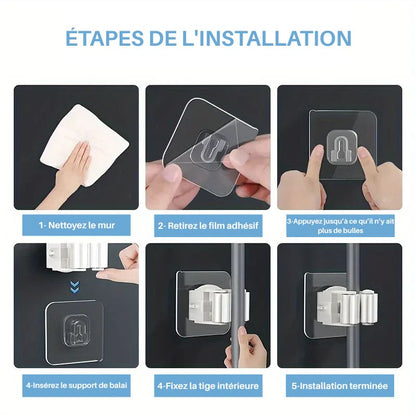 ÉTAPES DE L'INSTALLATION

1- Nettoyez le mur

2- Retirez le film adhésif

3-Appuyez jusqu'à ce qu'il n'y ait plus de bulles

4-Insérez le support de balai

4-Fixez la tige intérieure

5-Installation terminée