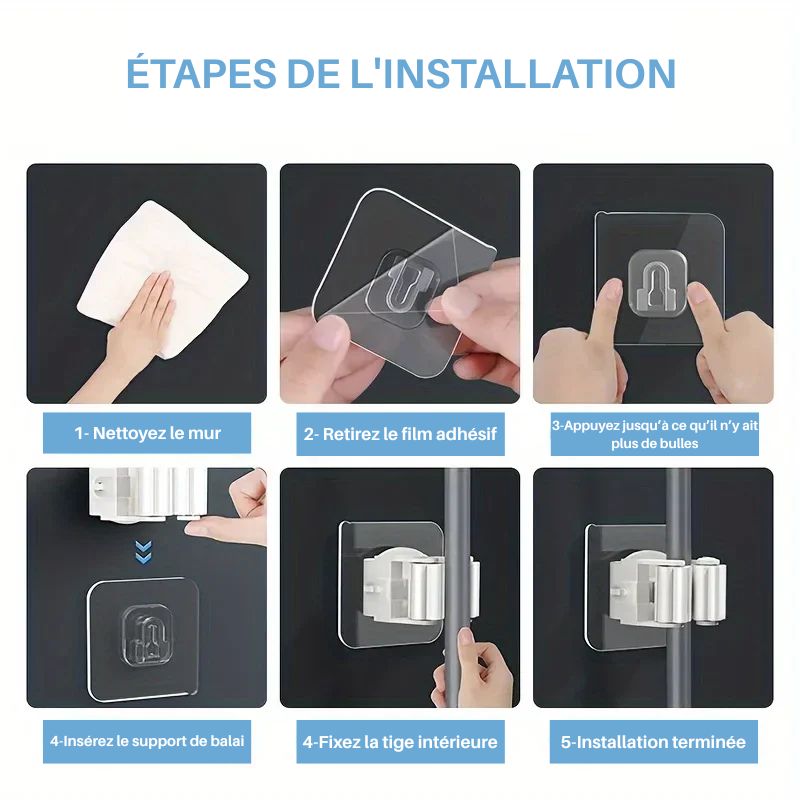 ÉTAPES DE L'INSTALLATION

1- Nettoyez le mur

2- Retirez le film adhésif

3-Appuyez jusqu'à ce qu'il n'y ait plus de bulles

4-Insérez le support de balai

4-Fixez la tige intérieure

5-Installation terminée